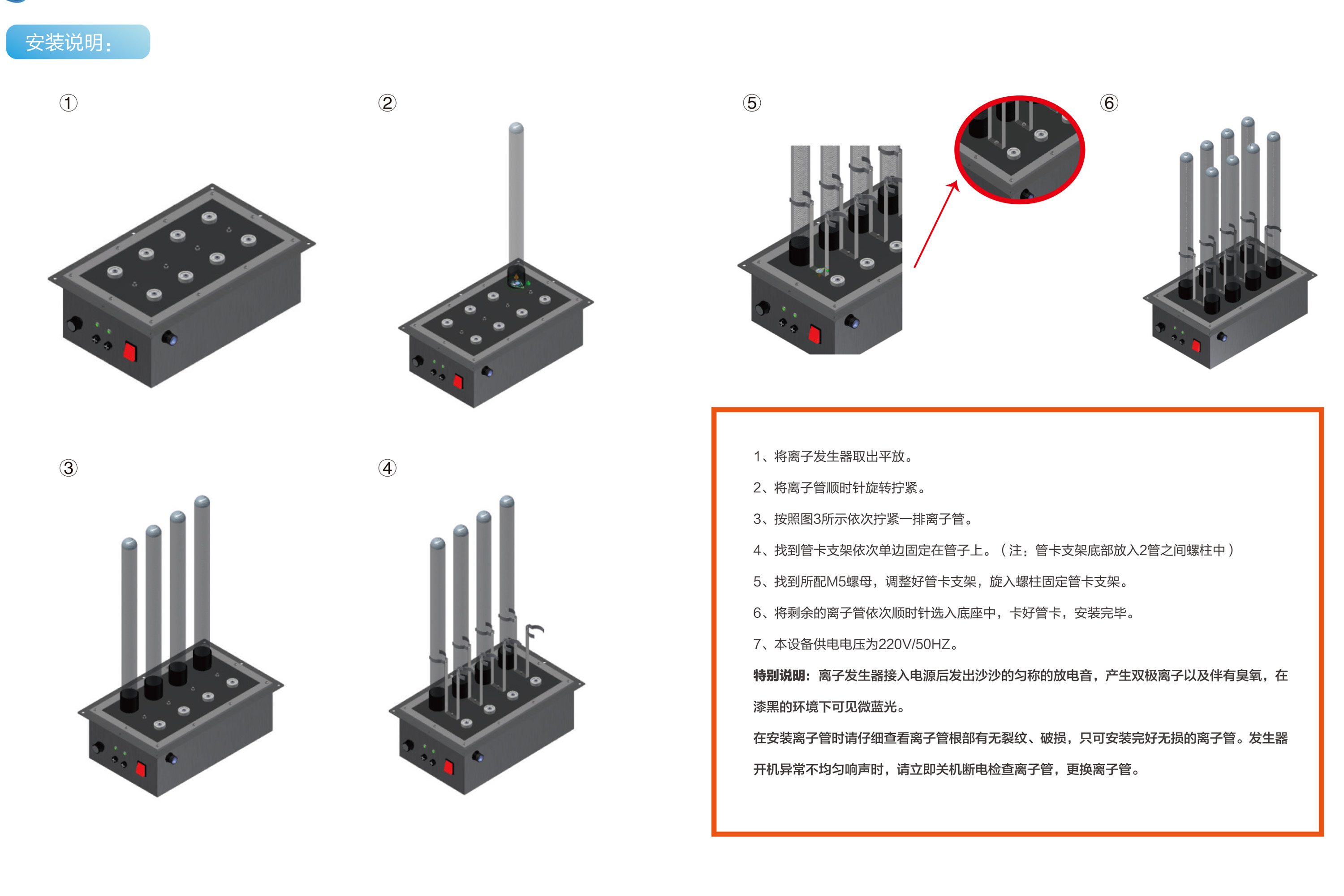 安装说明：

①

②

⑤

⑥

③

④

1、将离子发生器取出平放。

2、将离子管顺时针旋转拧紧。

3、按照图3所示依次拧紧一排离子管。

4、找到管卡支架依次单边固定在管子上。（注：管卡支架底部放入2管之间螺柱中）

5、找到所配M5螺母，调整好管卡支架，旋入螺柱固定管卡支架。

6、将剩余的离子管依次顺时针选入底座中，卡好管卡，安装完毕。

7、本设备供电电压为220V/50HZ。

特别说明：离子发生器接入电源后发出沙沙的匀称的放电音，产生双极离子以及伴有臭氧，在漆黑的环境下可见微蓝光。

在安装离子管时请仔细查看离子管根部有无裂纹、破损，只可安装完好无损的离子管。发生器开机异常不均匀响声时，请立即关机断电检查离子管，更换离子管。